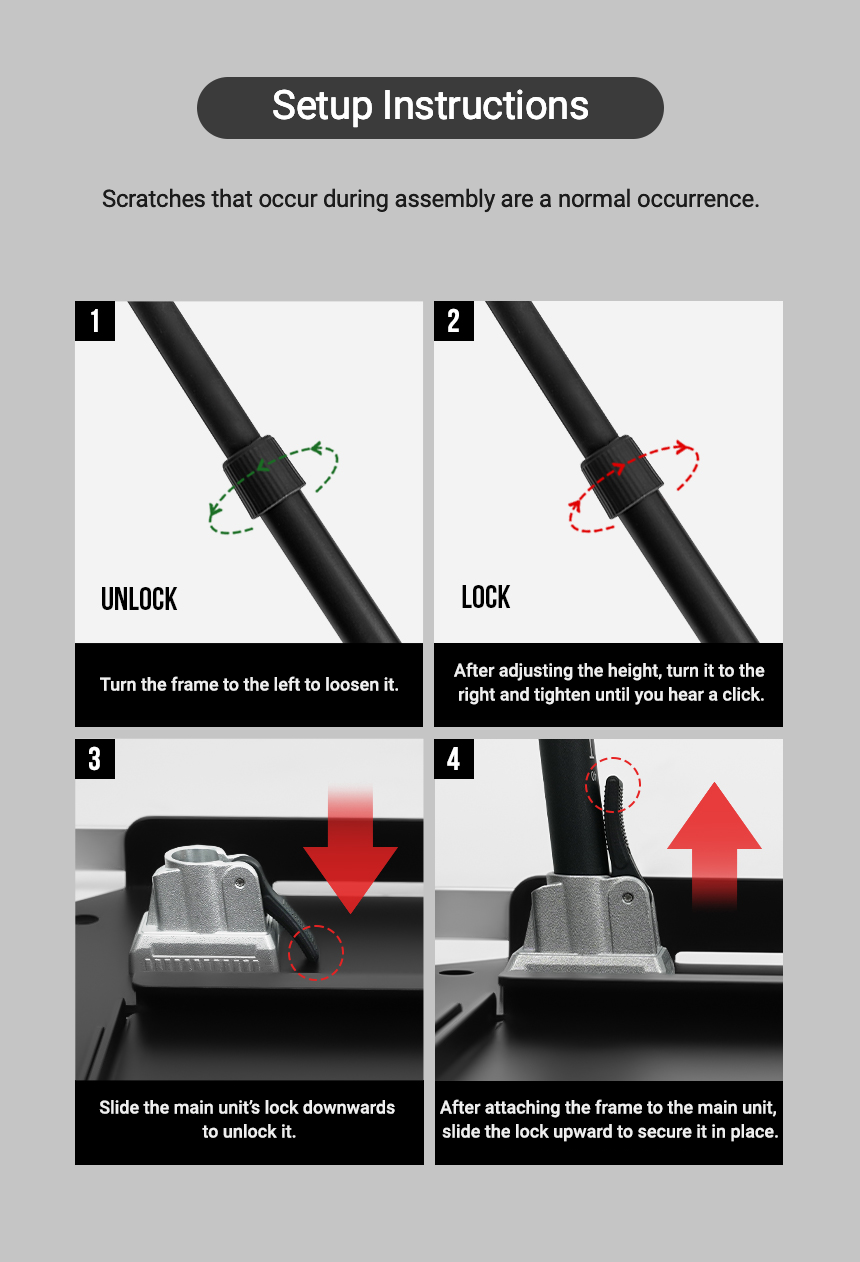 Setup Instructions

Scratches that occur during assembly are a normal occurrence.

1

UNLOCK

Turn the frame to the left to loosen it.

2

LOCK

After adjusting the height, turn it to the right and tighten until you hear a click.

3

Slide the main unit's lock downwards to unlock it.

4

After attaching the frame to the main unit, slide the lock upward to secure it in place.