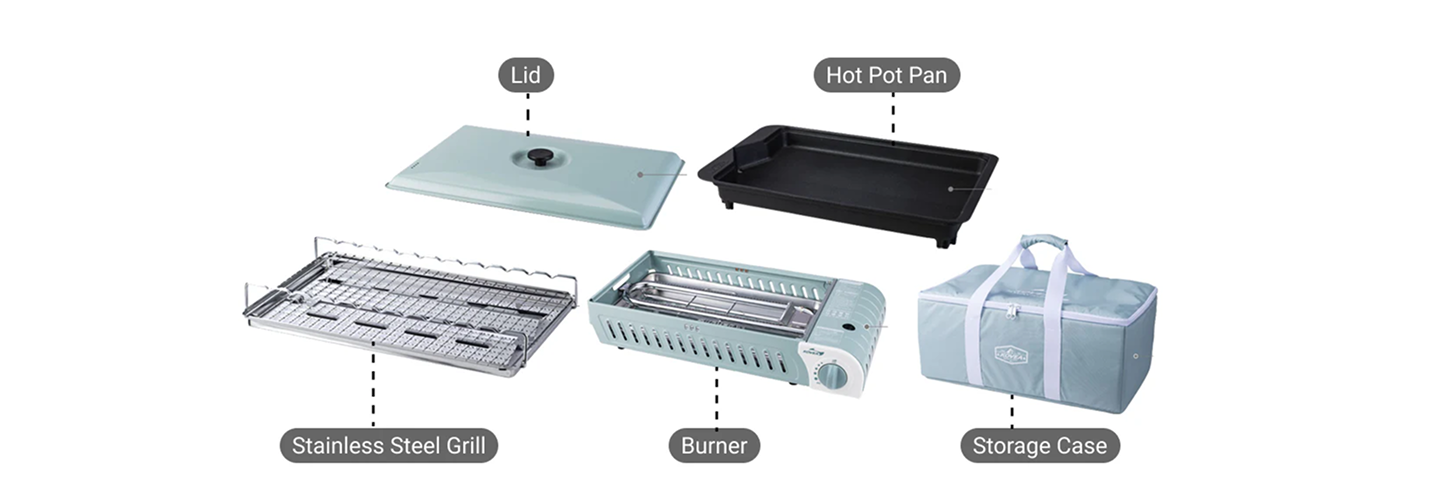 Lid

Hot Pot Pan

Stainless Steel Grill

Burner

Storage Case