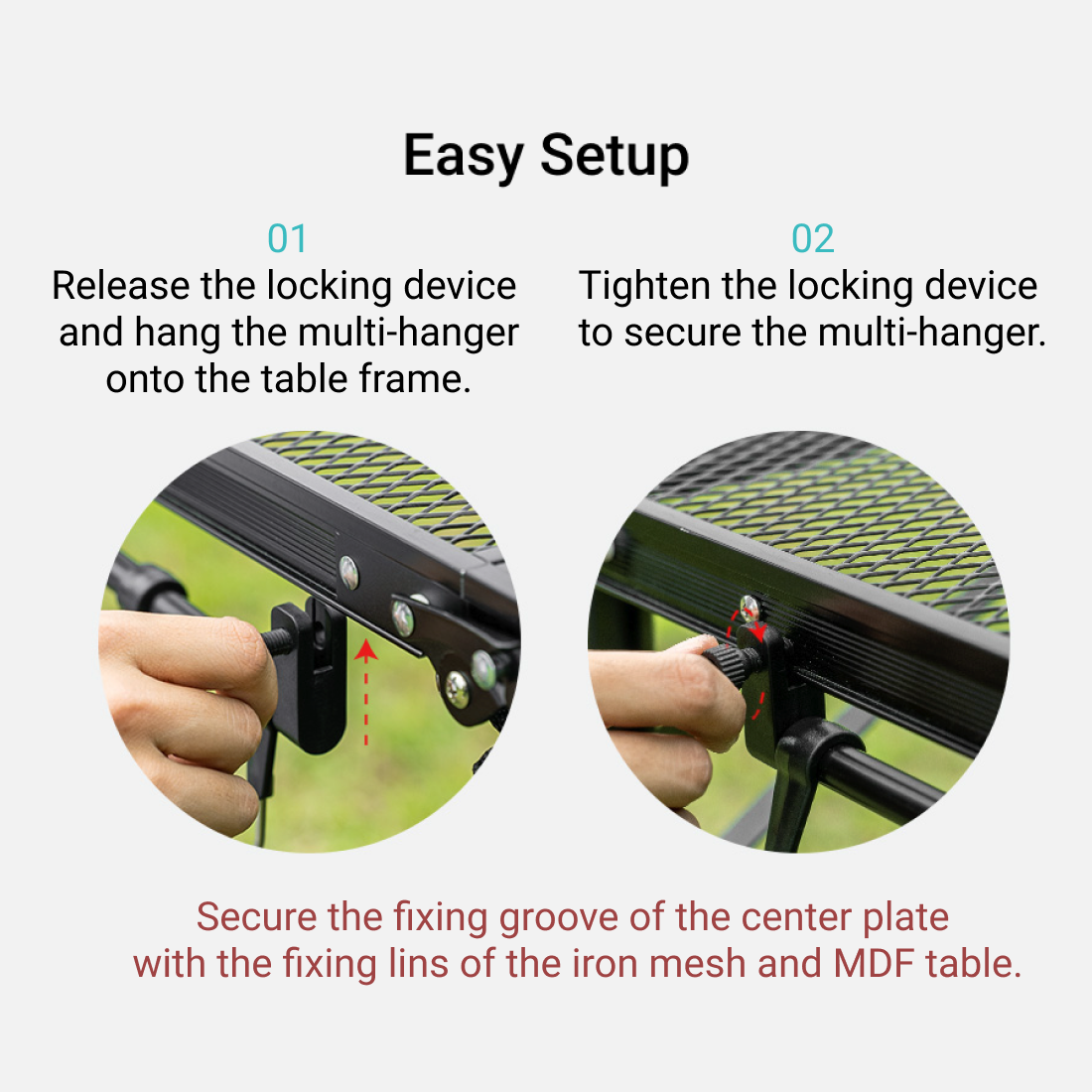 Easy Setup

01
Release the locking device and hang the multi-hanger onto the table frame.

02
Tighten the locking device to secure the multi-hanger.

Secure the fixing groove of the center plate with the fixing lins of the iron mesh and MDF table.